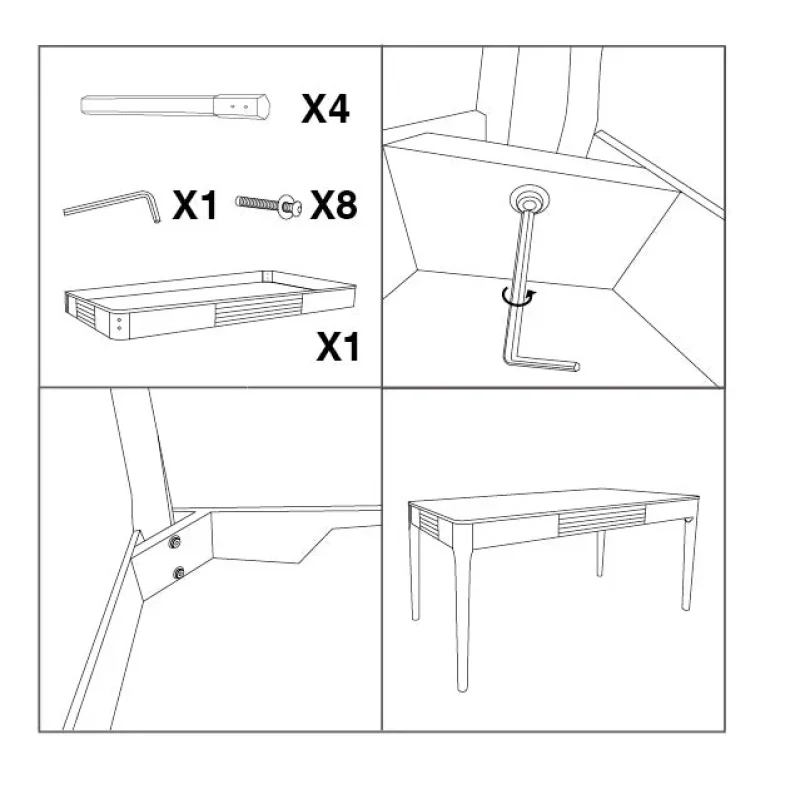 X4

X1 X8

X1