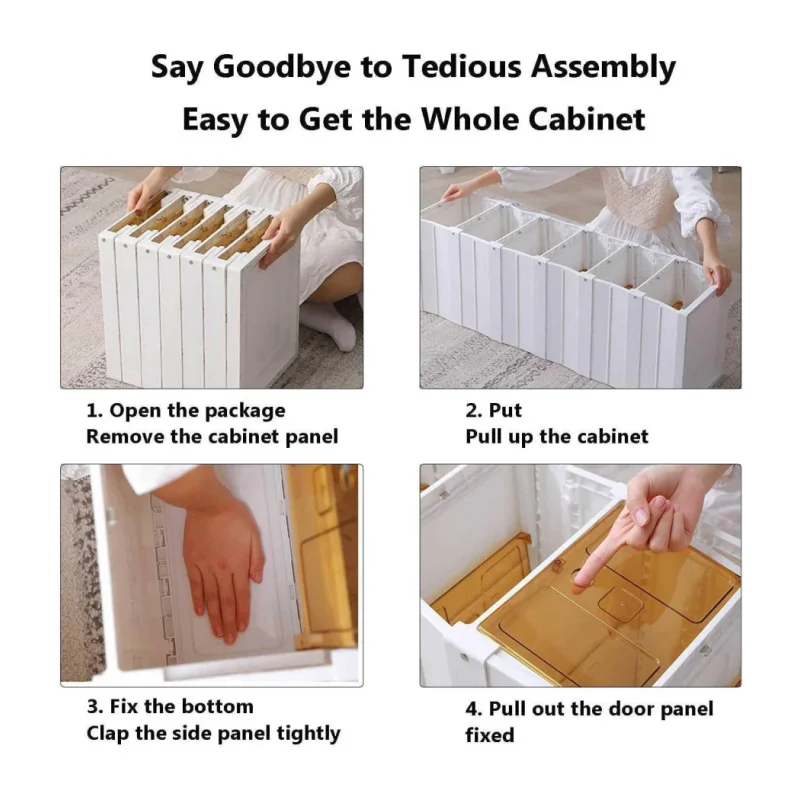 Say Goodbye to Tedious Assembly
Easy to Get the Whole Cabinet

1. Open the package
Remove the cabinet panel

2. Put
Pull up the cabinet

3. Fix the bottom
Clap the side panel tightly

4. Pull out the door panel
fixed